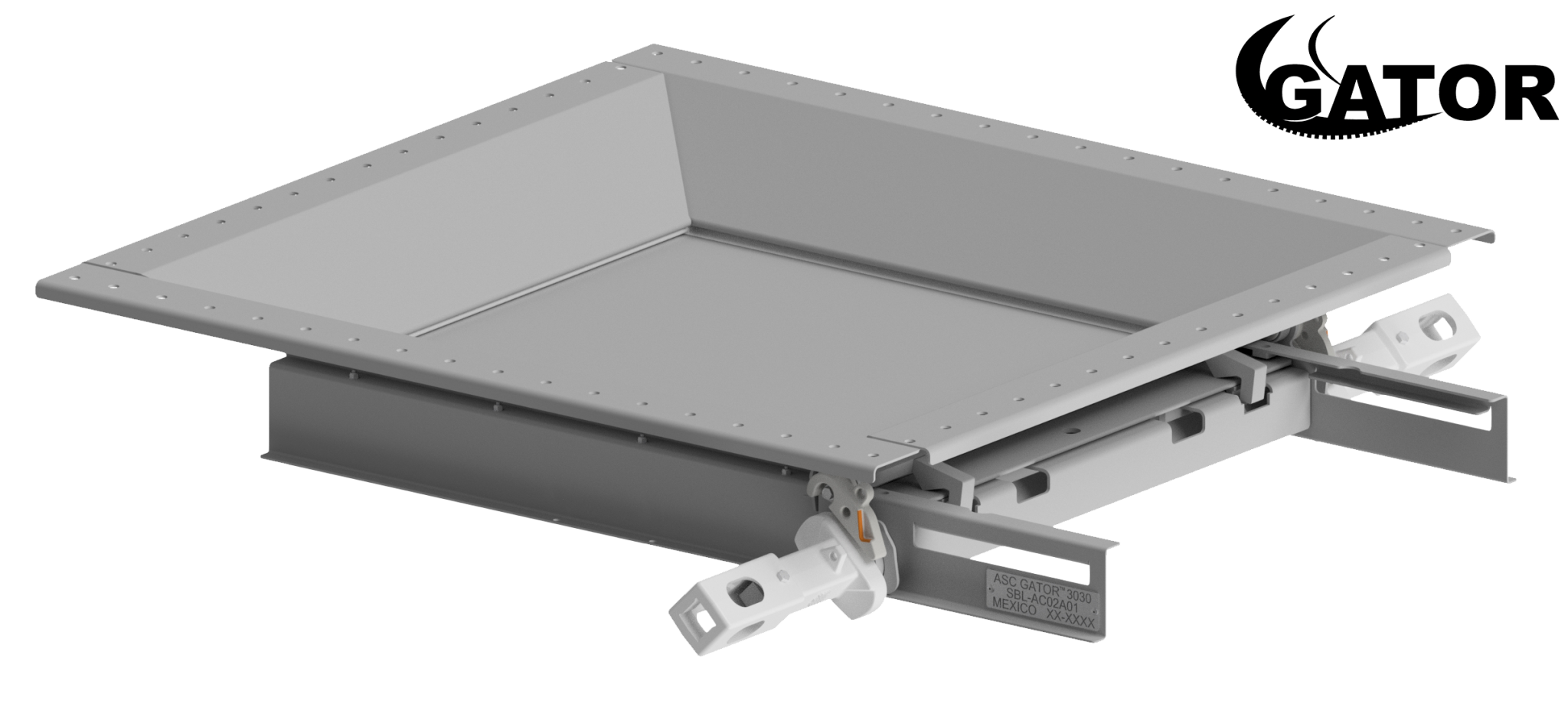 GATOR

ASC GATOR™ 3030
SBL-AC02A01
MEXICO XX-XXXX